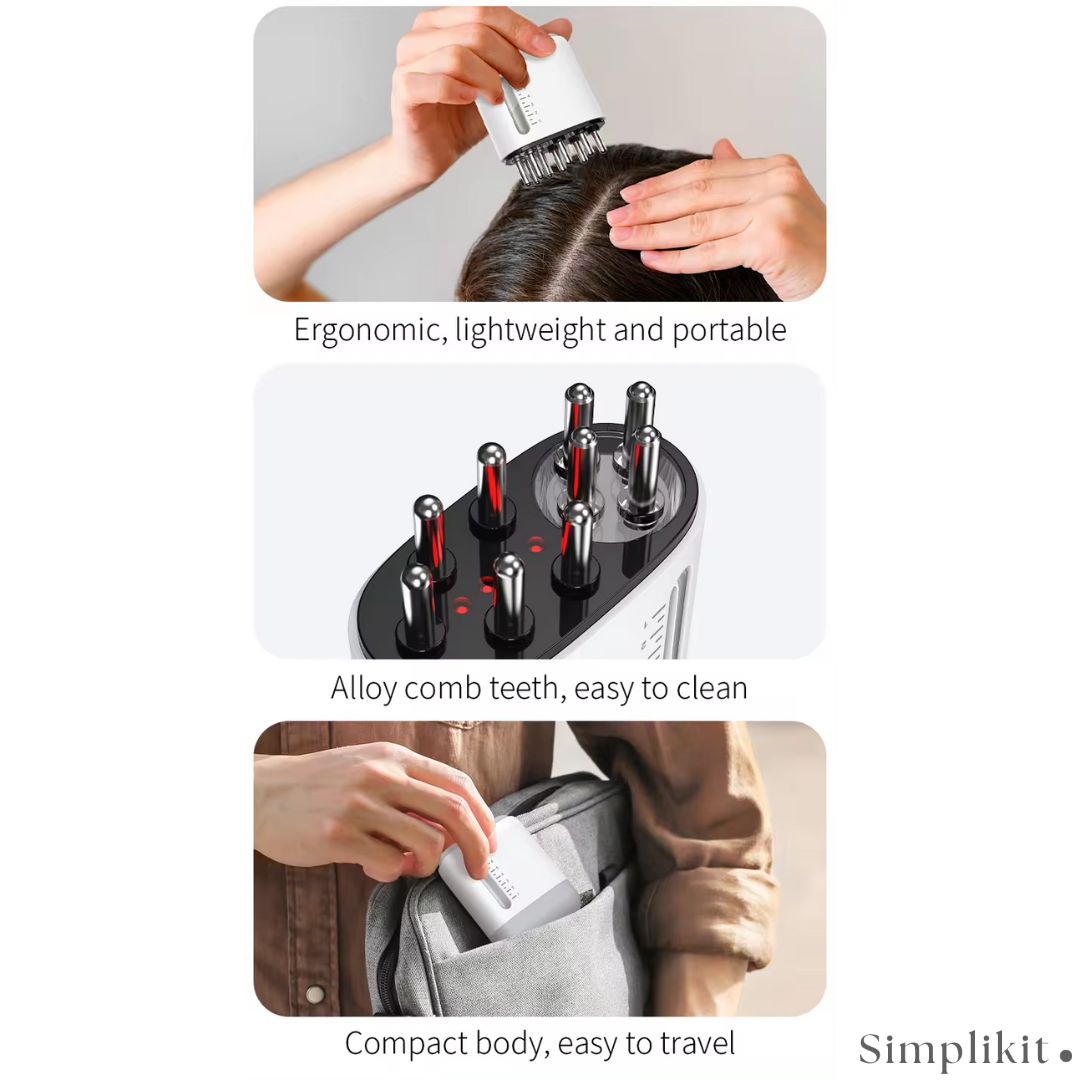 Ergonomic, lightweight and portable

Alloy comb teeth, easy to clean

Compact body, easy to travel

Simplikit