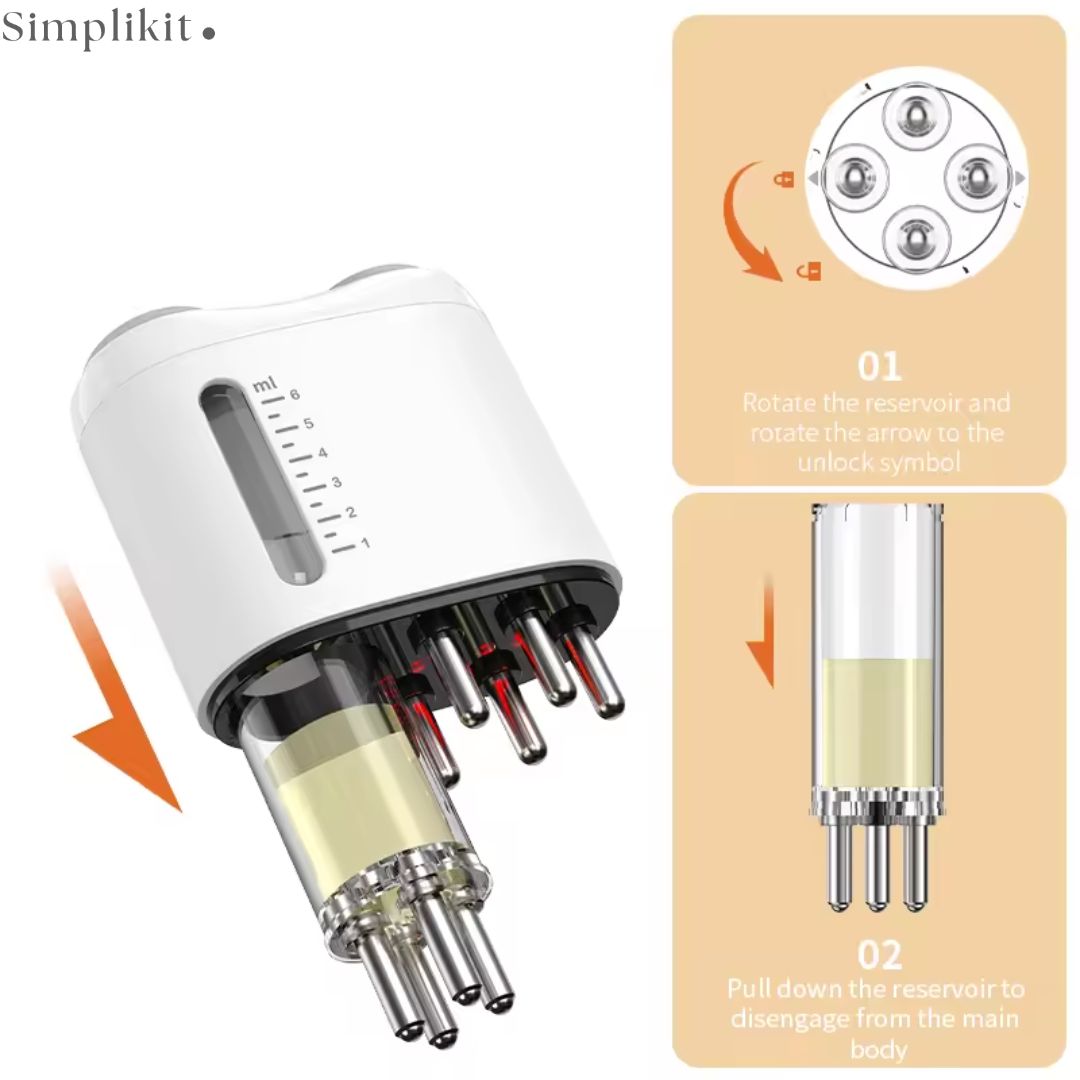 Simplikit

ml
6
5
4
3
2
1

01
Rotate the reservoir and rotate the arrow to the unlock symbol

02
Pull down the reservoir to disengage from the main body